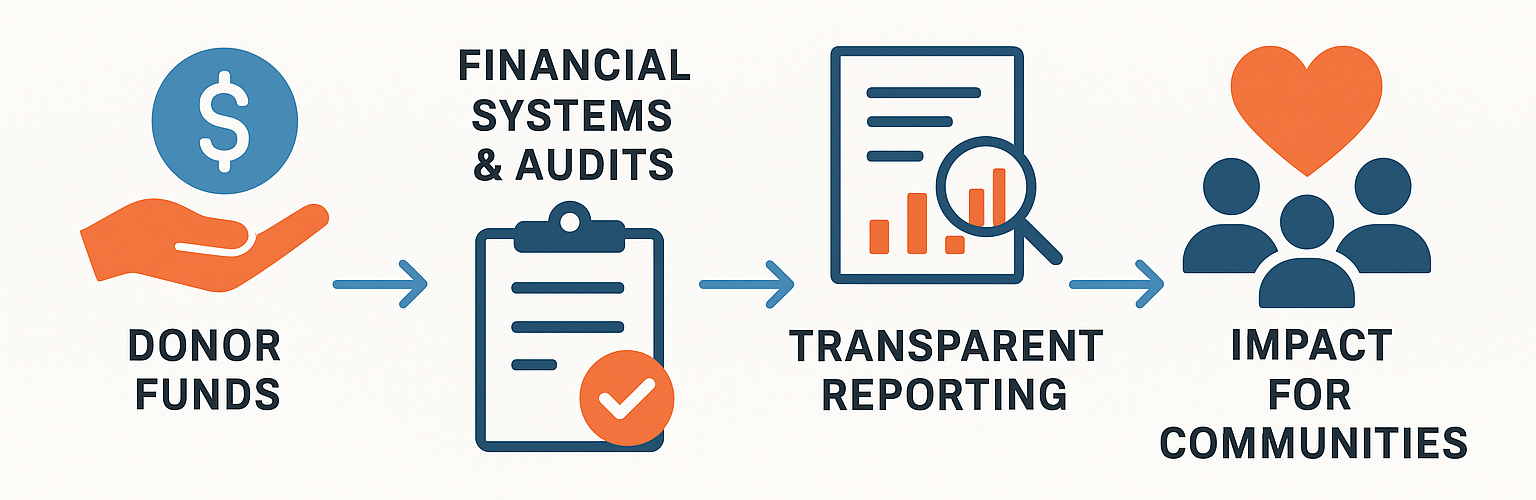 $

DONOR FUNDS

FINANCIAL SYSTEMS & AUDITS

TRANSPARENT REPORTING

IMPACT FOR COMMUNITIES